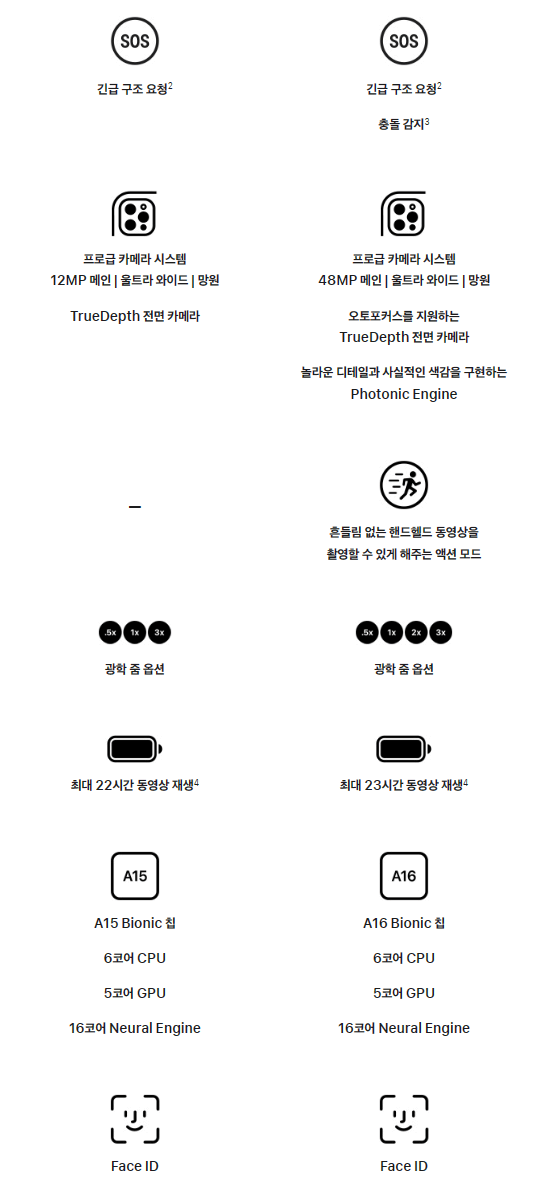 SOS

긴급 구조 요청$^2$

프로급 카메라 시스템
12MP 메인 | 울트라 와이드 | 망원

TrueDepth 전면 카메라

–

.5x 1x 3x

광학 줌 옵션

최대 22시간 동영상 재생$^4$

A15

A15 Bionic 칩

6코어 CPU

5코어 GPU

16코어 Neural Engine

Face ID

SOS

긴급 구조 요청$^2$

충돌 감지$^3$

프로급 카메라 시스템
48MP 메인 | 울트라 와이드 | 망원

오토포커스를 지원하는
TrueDepth 전면 카메라

놀라운 디테일과 사실적인 색감을 구현하는
Photonic Engine

흔들림 없는 핸드헬드 동영상을
촬영할 수 있게 해주는 액션 모드

.5x 1x 2x 3x

광학 줌 옵션

최대 23시간 동영상 재생$^4$

A16

A16 Bionic 칩

6코어 CPU

5코어 GPU

16코어 Neural Engine

Face ID